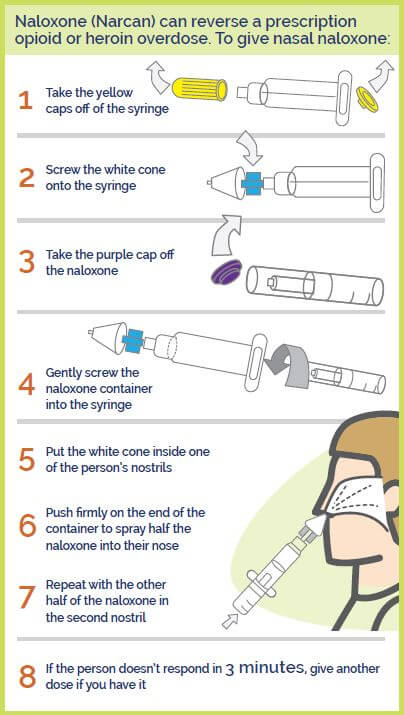 Naloxone (Narcan) can reverse a prescription opioid or heroin overdose. To give nasal naloxone:

1 Take the yellow caps off of the syringe

2 Screw the white cone onto the syringe

3 Take the purple cap off the naloxone

4 Gently screw the naloxone container into the syringe

5 Put the white cone inside one of the person's nostrils

6 Push firmly on the end of the container to spray half the naloxone into their nose

7 Repeat with the other half of the naloxone in the second nostril

8 If the person doesn't respond in 3 minutes, give another dose if you have it